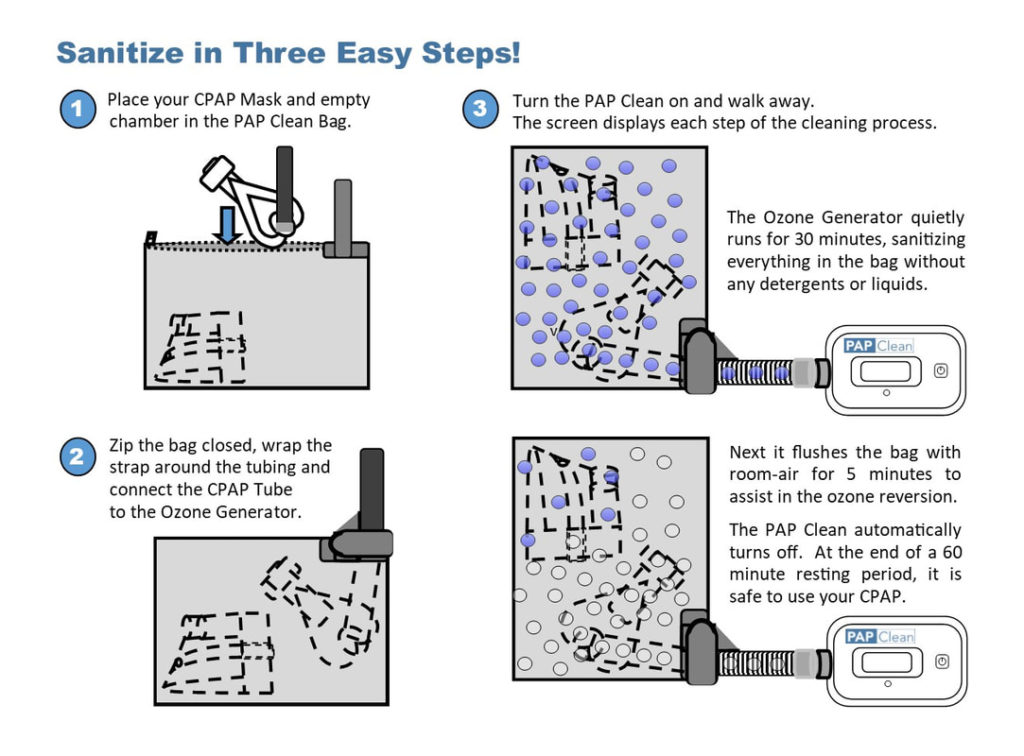 Sanitize in Three Easy Steps!

1 Place your CPAP Mask and empty chamber in the PAP Clean Bag.

2 Zip the bag closed, wrap the strap around the tubing and connect the CPAP Tube to the Ozone Generator.

3 Turn the PAP Clean on and walk away. The screen displays each step of the cleaning process.

The Ozone Generator quietly runs for 30 minutes, sanitizing everything in the bag without any detergents or liquids.

PAP Clean

Next it flushes the bag with room-air for 5 minutes to assist in the ozone reversion.

The PAP Clean automatically turns off. At the end of a 60 minute resting period, it is safe to use your CPAP.

PAP Clean